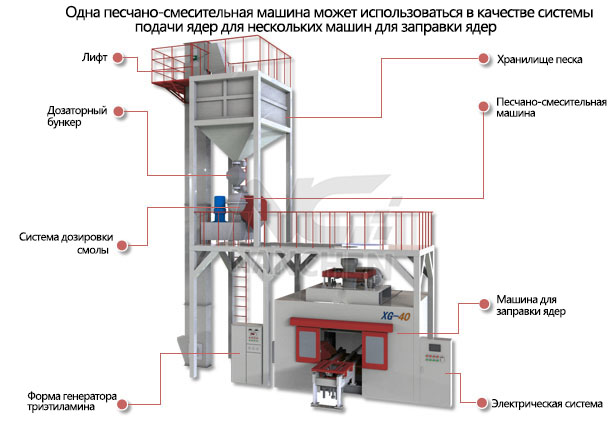 Одна песчано-смесительная машина может использоваться в качестве системы подачи ядер для нескольких машин для заправки ядер

Лифт

Дозаторный бункер

Система дозировки смолы

Форма генератора триэтиламина

Хранилище песка

Песчано-смесительная машина

Машина для заправки ядер

Электрическая система

XG-40